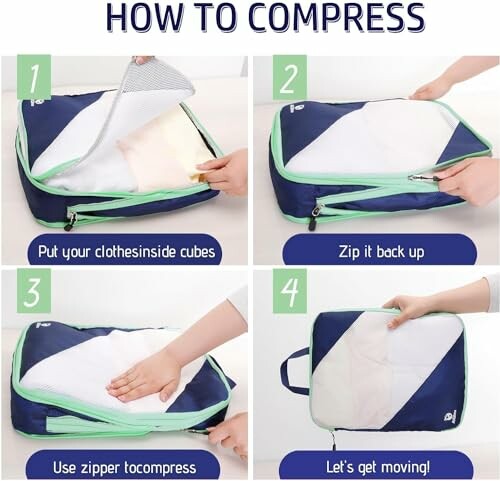 HOW TO COMPRESS

1

Put your clothesinside cubes

2

Zip it back up

3

Use zipper tocompress

4

Let's get moving!